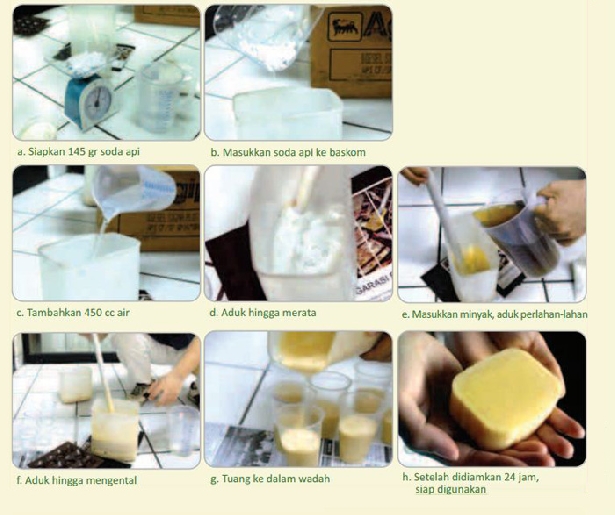 a. Siapkan 145 gr soda api

b. Masukkan soda api ke baskom

c. Tambahkan 450 cc air

d. Aduk hingga merata

e. Masukkan minyak, aduk perlahan-lahan

f. Aduk hingga mengental

g. Tuang ke dalam wadah

h. Setelah didiamkan 24 jam, siap digunakan